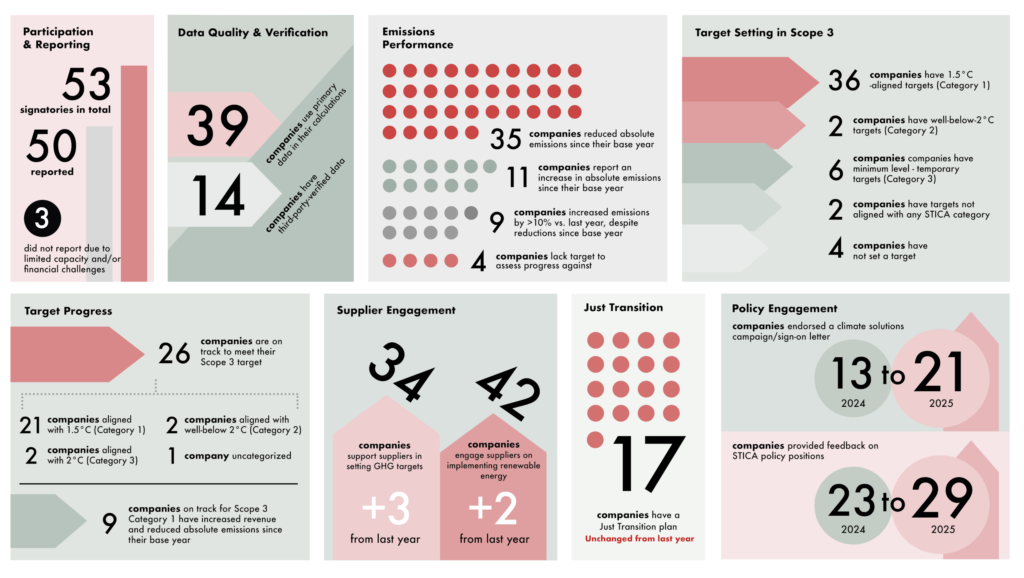 Participation & Reporting

53
signatories in total

50
reported

3
did not report due to limited capacity and/or financial challenges

Data Quality & Verification

39
companies use primary data in their calculations

14
companies have third-party-verified data

Emissions Performance

35 companies reduced absolute emissions since their base year

11 companies report an increase in absolute emissions since their base year

9 companies increased emissions by >10% vs. last year, despite reductions since base year

4 companies lack target to assess progress against

Target Setting in Scope 3

36 companies have 1.5°C -aligned targets (Category 1)

2 companies have well-below-2°C targets (Category 2)

6 companies companies have minimum level - temporary targets (Category 3)

2 companies have targets not aligned with any STICA category

4 companies have not set a target

Target Progress

26 companies are on track to meet their Scope 3 target

21 companies aligned with 1.5°C (Category 1)

2 companies aligned with well-below 2°C (Category 2)

2 companies aligned with 2°C (Category 3)

1 company uncategorized

9 companies on track for Scope 3 Category 1 have increased revenue and reduced absolute emissions since their base year

Supplier Engagement

34
companies support suppliers in setting GHG targets
+3
from last year

42
companies engage suppliers on implementing renewable energy
+2
from last year

Just Transition

17
companies have a Just Transition plan
Unchanged from last year

Policy Engagement

companies endorsed a climate solutions campaign/sign-on letter

13 to 21
2024 2025

companies provided feedback on STICA policy positions

23 to 29
2024 2025